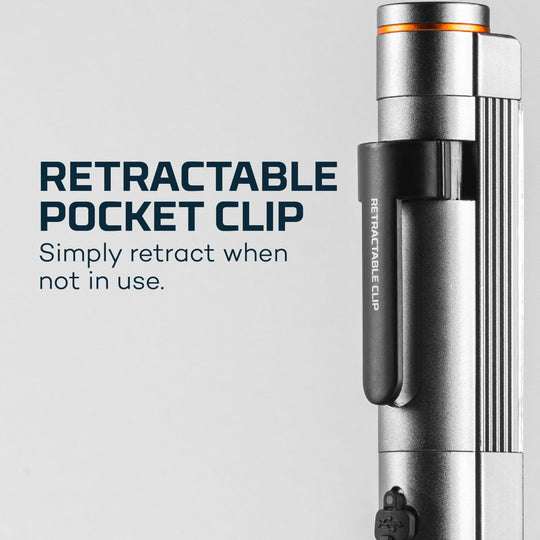 RETRACTABLE POCKET CLIP
Simply retract when not in use.

RETRACTABLE CLIP