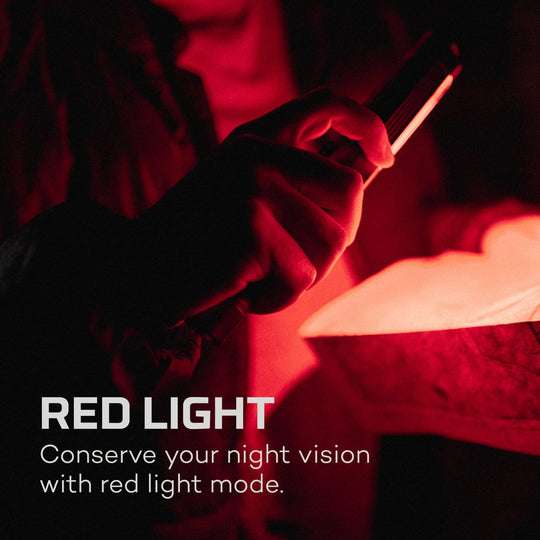 RED LIGHT

Conserve your night vision with red light mode.